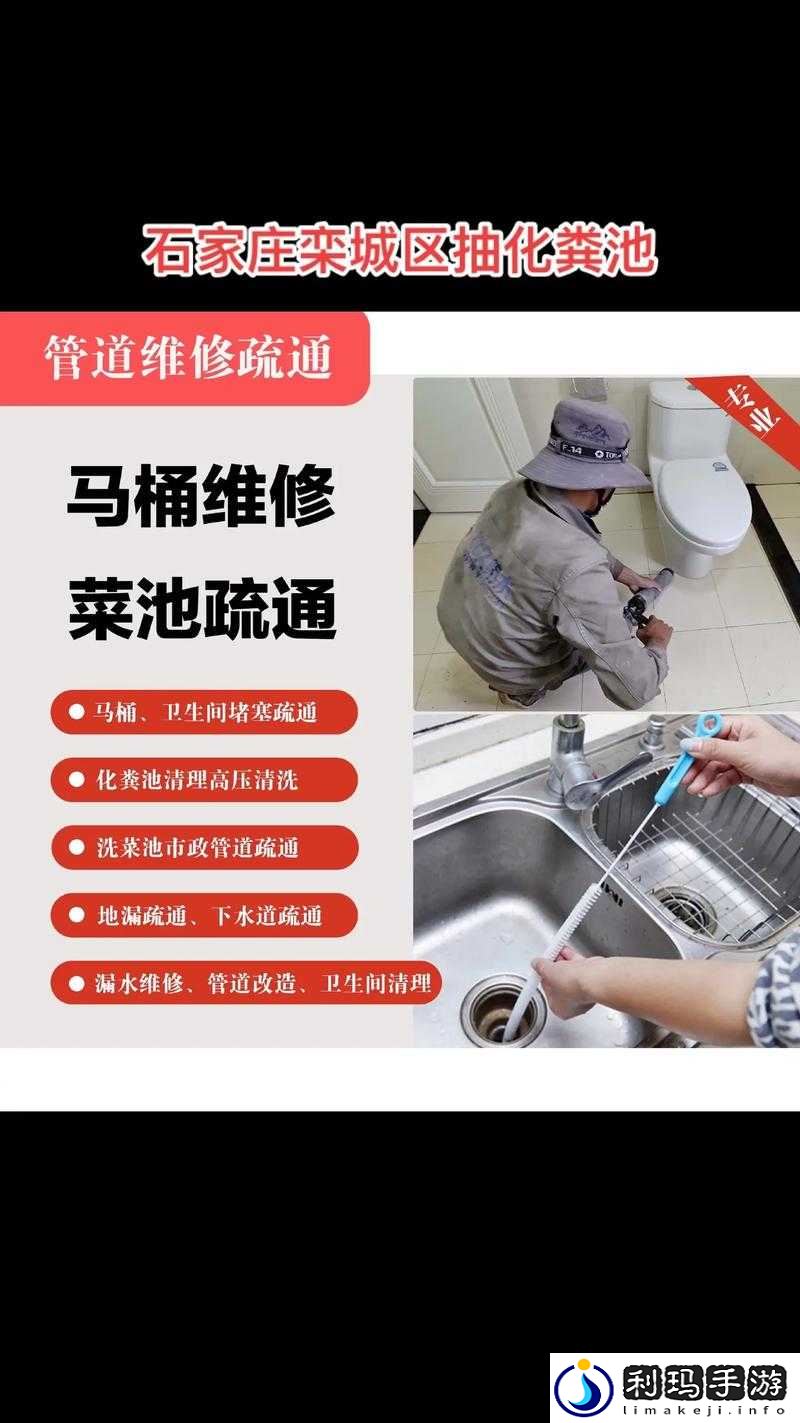 石家庄栾城区抽化粪池

管道维修疏通

专业

马桶维修

菜池疏通

● 马桶、卫生间堵塞疏通

● 化粪池清理高压清洗

● 洗菜池市政管道疏通

● 地漏疏通、下水道疏通

● 漏水维修、管道改造、卫生间清理

利玛手游
limakeji.info