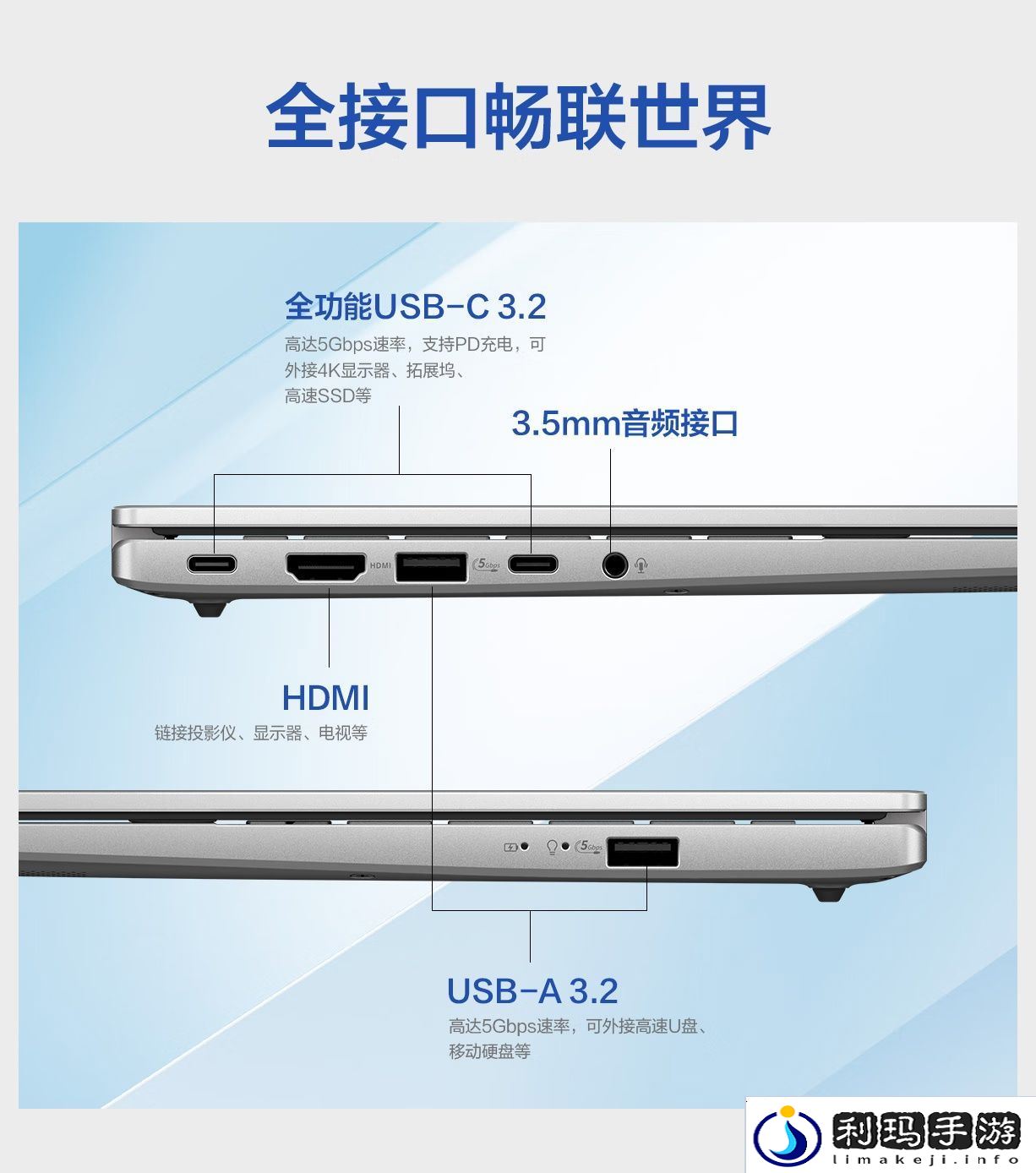 全接口畅联世界

全功能USB-C 3.2
高达5Gbps速率，支持PD充电，可外接4K显示器、拓展坞、高速SSD等

3.5mm音频接口

HDMI

5Gbps

HDMI
链接投影仪、显示器、电视等

5Gbps

USB-A 3.2
高达5Gbps速率，可外接高速U盘、移动硬盘等

利玛手游
limakeji.info